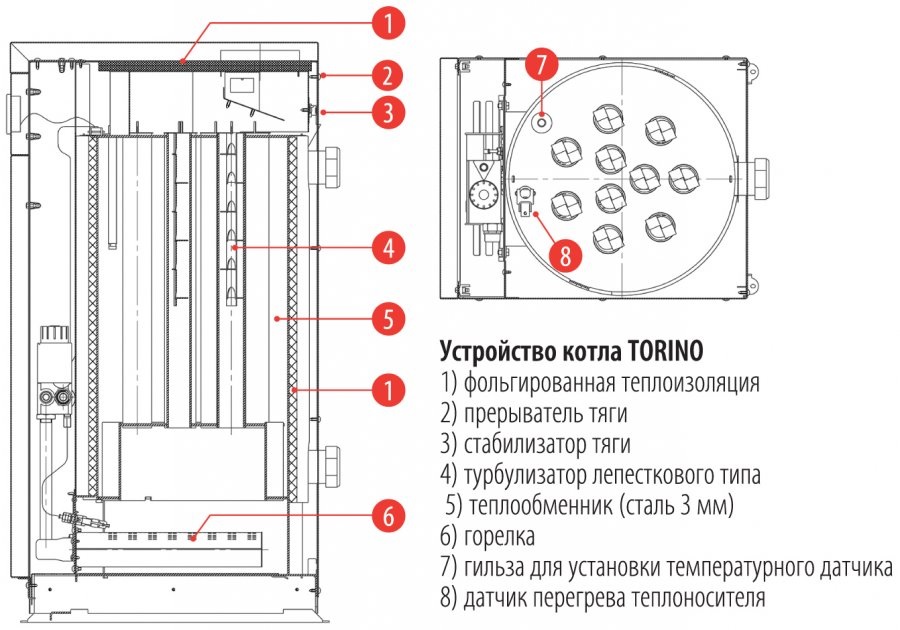 1
2
3
4
5
1
6
7
8

Устройство котла TORINO
1) фольгированная теплоизоляция
2) прерыватель тяги
3) стабилизатор тяги
4) турбулизатор лепесткового типа
5) теплообменник (сталь 3 мм)
6) горелка
7) гильза для установки температурного датчика
8) датчик перегрева теплоносителя