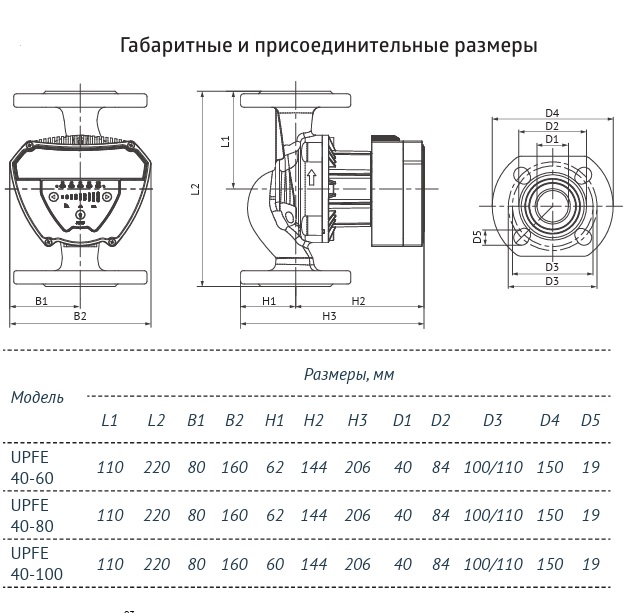 Габаритные и присоединительные размеры

B1
B2
L1
L2
H1
H2
H3
D4
D2
D1
D5
D3
D3

| Модель | Размеры, мм | | | | | | | | | | | |
|---|---|---|---|---|---|---|---|---|---|---|---|---|
| | L1 | L2 | B1 | B2 | H1 | H2 | H3 | D1 | D2 | D3 | D4 | D5 |
| UPFE 40-60 | 110 | 220 | 80 | 160 | 62 | 144 | 206 | 40 | 84 | 100/110 | 150 | 19 |
| UPFE 40-80 | 110 | 220 | 80 | 160 | 62 | 144 | 206 | 40 | 84 | 100/110 | 150 | 19 |
| UPFE 40-100 | 110 | 220 | 80 | 160 | 60 | 144 | 206 | 40 | 84 | 100/110 | 150 | 19 |