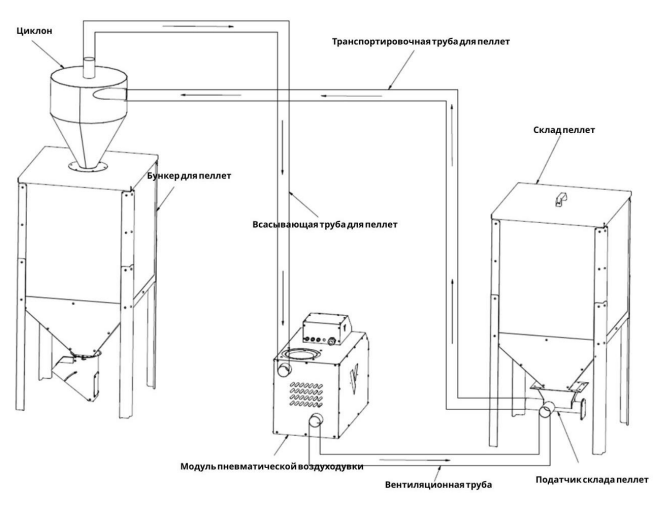 Циклон

Транспортировочная труба для пеллет

Склад пеллет

Бункер для пеллет

Всасывающая труба для пеллет

Модуль пневматической воздуходувки

Вентиляционная труба

Податчик склада пеллет